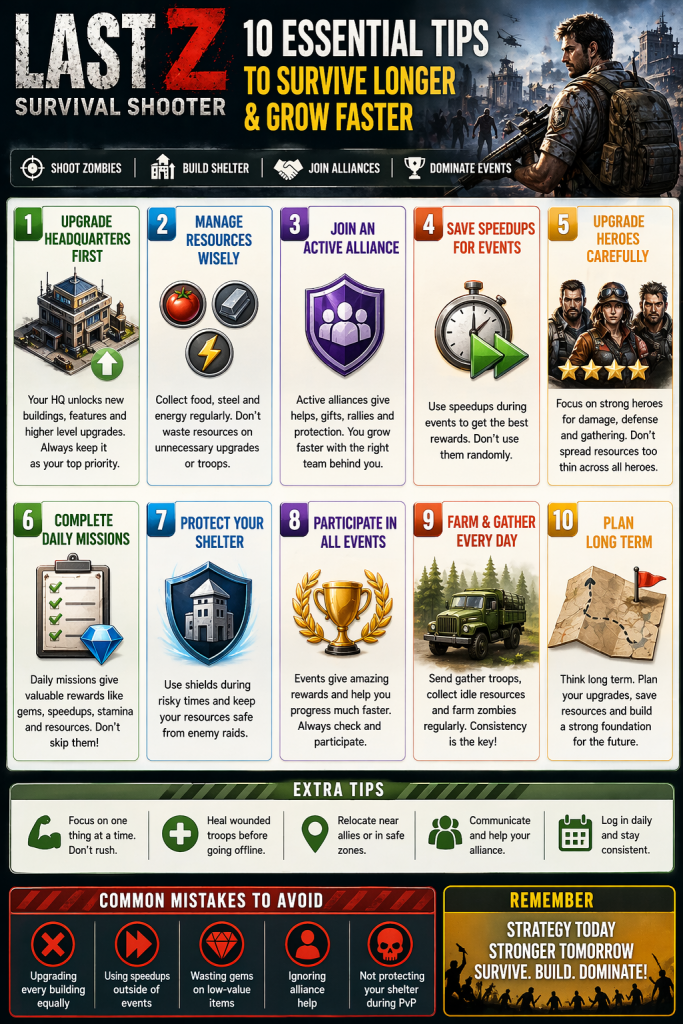 LAST Z
SURVIVAL SHOOTER

10 ESSENTIAL TIPS
TO SURVIVE LONGER
& GROW FASTER

SHOOT ZOMBIES | BUILD SHELTER | JOIN ALLIANCES | DOMINATE EVENTS

1 UPGRADE HEADQUARTERS FIRST
Your HQ unlocks new buildings, features and higher level upgrades. Always keep it as your top priority.

2 MANAGE RESOURCES WISELY
Collect food, steel and energy regularly. Don't waste resources on unnecessary upgrades or troops.

3 JOIN AN ACTIVE ALLIANCE
Active alliances give helps, gifts, rallies and protection. You grow faster with the right team behind you.

4 SAVE SPEEDUPS FOR EVENTS
Use speedups during events to get the best rewards. Don't use them randomly.

5 UPGRADE HEROES CAREFULLY
Focus on strong heroes for damage, defense and gathering. Don't spread resources too thin across all heroes.

6 COMPLETE DAILY MISSIONS
Daily missions give valuable rewards like gems, speedups, stamina and resources. Don't skip them!

7 PROTECT YOUR SHELTER
Use shields during risky times and keep your resources safe from enemy raids.

8 PARTICIPATE IN ALL EVENTS
Events give amazing rewards and help you progress much faster. Always check and participate.

9 FARM & GATHER EVERY DAY
Send gather troops, collect idle resources and farm zombies regularly. Consistency is the key!

10 PLAN LONG TERM
Think long term. Plan your upgrades, save resources and build a strong foundation for the future.

EXTRA TIPS
Focus on one thing at a time. Don't rush.
Heal wounded troops before going offline.
Relocate near allies or in safe zones.
Communicate and help your alliance.
Log in daily and stay consistent.

COMMON MISTAKES TO AVOID
Upgrading every building equally
Using speedups outside of events
Wasting gems on low-value items
Ignoring alliance help
Not protecting your shelter during PvP

REMEMBER
STRATEGY TODAY
STRONGER TOMORROW
SURVIVE. BUILD. DOMINATE!