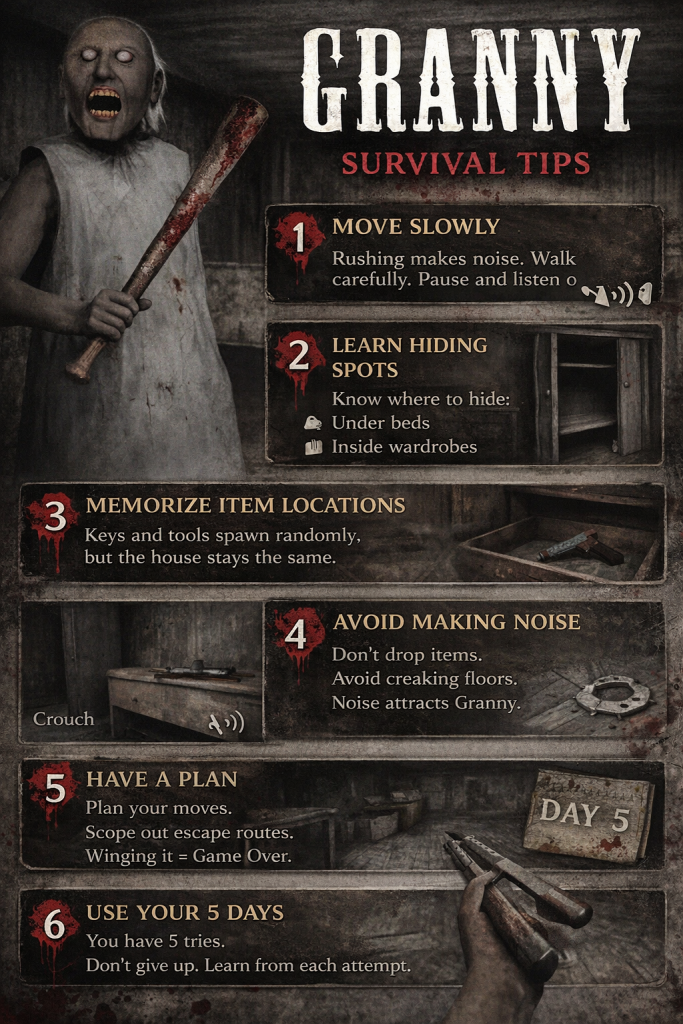 GRANNY
SURVIVAL TIPS

1 MOVE SLOWLY
Rushing makes noise. Walk carefully. Pause and listen o

2 LEARN HIDING SPOTS
Know where to hide:
Under beds
Inside wardrobes

3 MEMORIZE ITEM LOCATIONS
Keys and tools spawn randomly, but the house stays the same.

Crouch

4 AVOID MAKING NOISE
Don't drop items.
Avoid creaking floors.
Noise attracts Granny.

5 HAVE A PLAN
Plan your moves.
Scope out escape routes.
Winging it = Game Over.

DAY 5

6 USE YOUR 5 DAYS
You have 5 tries.
Don't give up. Learn from each attempt.