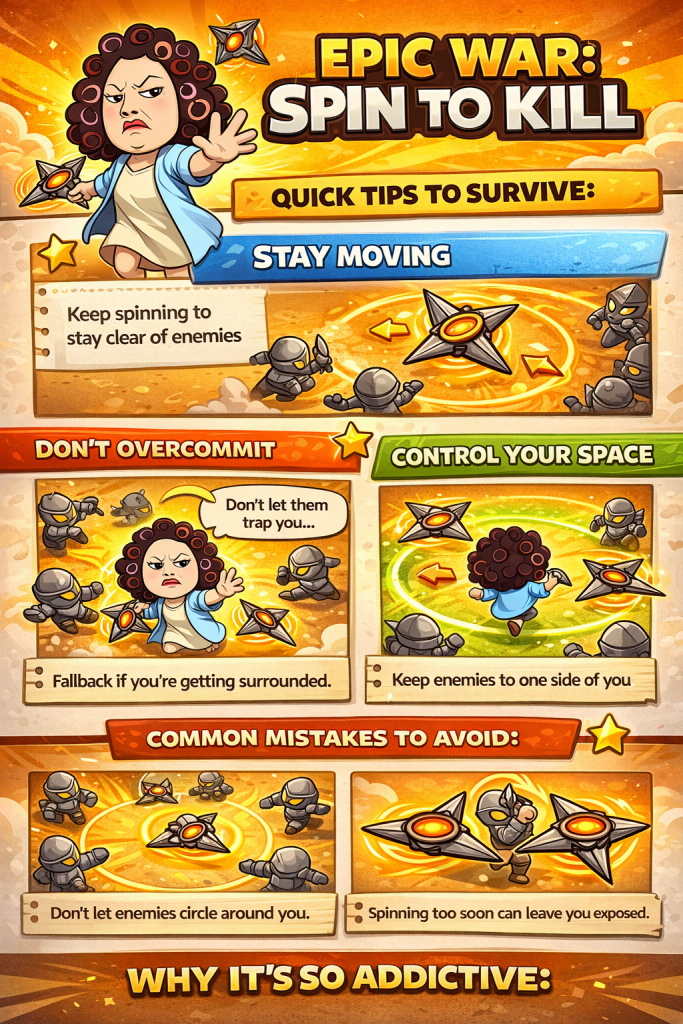 EPIC WAR: SPIN TO KILL

QUICK TIPS TO SURVIVE:

STAY MOVING

Keep spinning to stay clear of enemies

DON'T OVERCOMMIT

Don't let them trap you...

Fallback if you're getting surrounded.

CONTROL YOUR SPACE

Keep enemies to one side of you

COMMON MISTAKES TO AVOID:

Don't let enemies circle around you.

Spinning too soon can leave you exposed.

WHY IT'S SO ADDICTIVE: