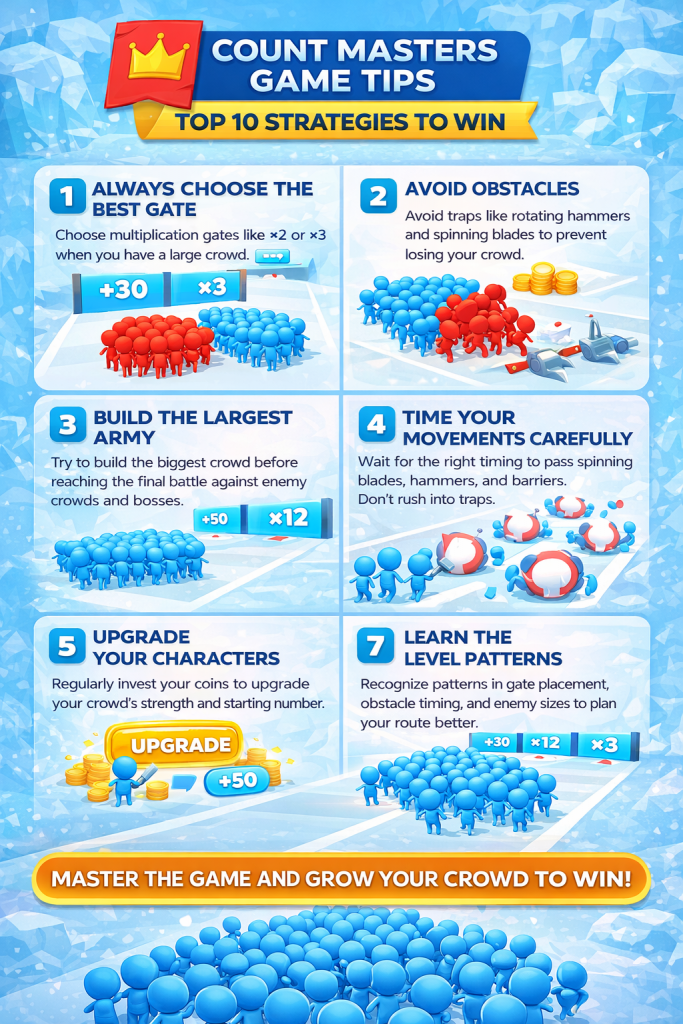 COUNT MASTERS GAME TIPS

TOP 10 STRATEGIES TO WIN

1 ALWAYS CHOOSE THE BEST GATE

Choose multiplication gates like ×2 or ×3 when you have a large crowd.

+30 ×3

2 AVOID OBSTACLES

Avoid traps like rotating hammers and spinning blades to prevent losing your crowd.

3 BUILD THE LARGEST ARMY

Try to build the biggest crowd before reaching the final battle against enemy crowds and bosses.

+50 ×12

4 TIME YOUR MOVEMENTS CAREFULLY

Wait for the right timing to pass spinning blades, hammers, and barriers. Don't rush into traps.

5 UPGRADE YOUR CHARACTERS

Regularly invest your coins to upgrade your crowd's strength and starting number.

UPGRADE

+50

7 LEARN THE LEVEL PATTERNS

Recognize patterns in gate placement, obstacle timing, and enemy sizes to plan your route better.

+30 ×12 ×3

MASTER THE GAME AND GROW YOUR CROWD TO WIN!