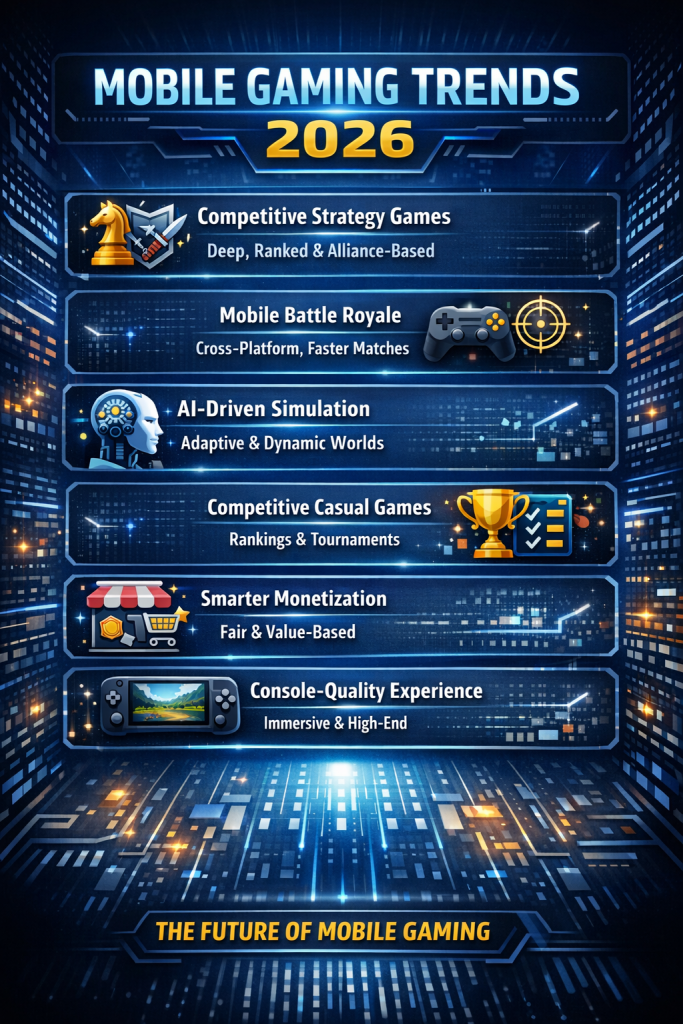 MOBILE GAMING TRENDS
2026

Competitive Strategy Games
Deep, Ranked & Alliance-Based

Mobile Battle Royale
Cross-Platform, Faster Matches

AI-Driven Simulation
Adaptive & Dynamic Worlds

Competitive Casual Games
Rankings & Tournaments

Smarter Monetization
Fair & Value-Based

Console-Quality Experience
Immersive & High-End

THE FUTURE OF MOBILE GAMING